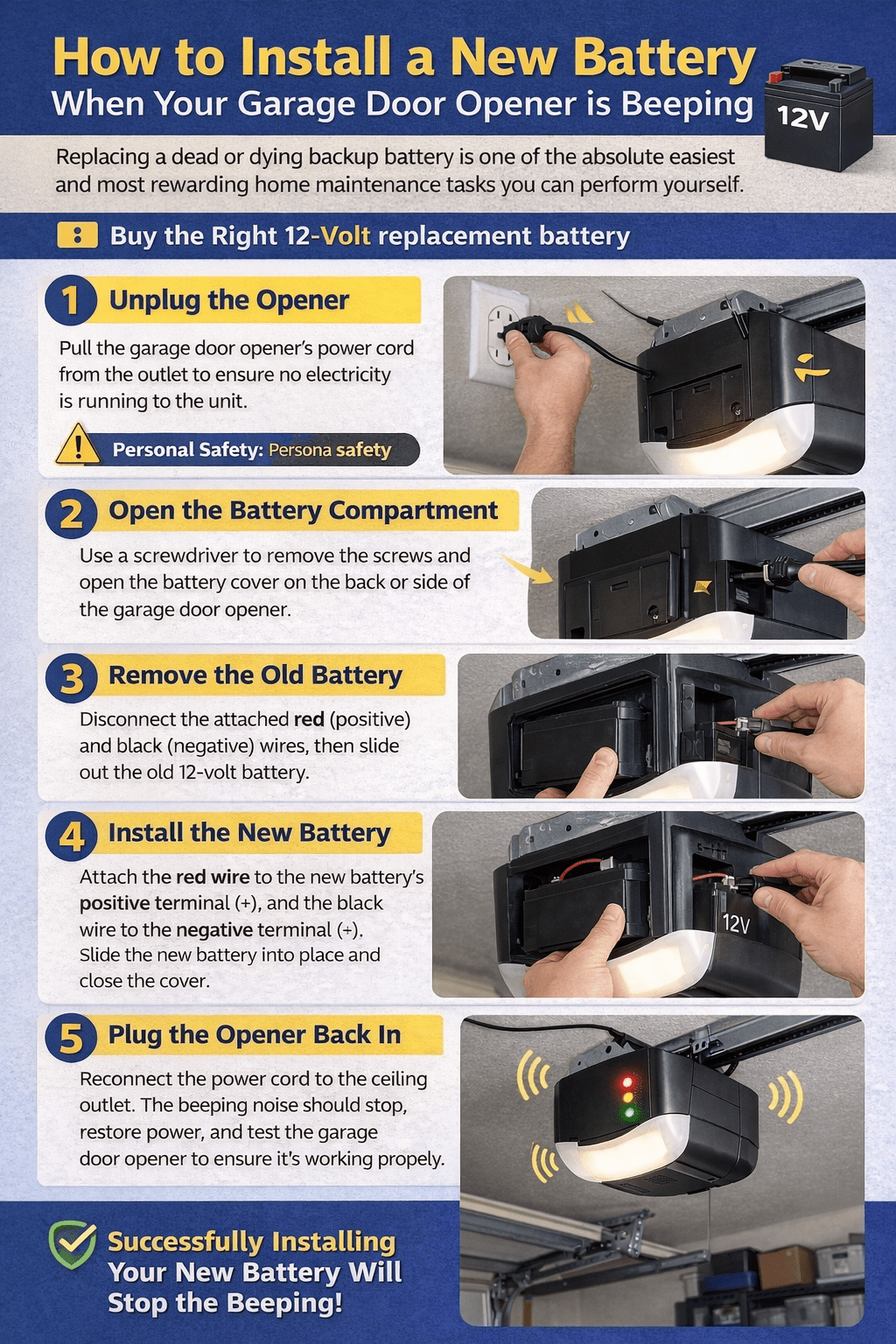 How to Install a New Battery
When Your Garage Door Opener is Beeping

12V

Replacing a dead or dying backup battery is one of the absolute easiest and most rewarding home maintenance tasks you can perform yourself.

Buy the Right 12-Volt replacement battery

1 Unplug the Opener

Pull the garage door opener's power cord from the outlet to ensure no electricity is running to the unit.

Personal Safety: Persona safety

2 Open the Battery Compartment

Use a screwdriver to remove the screws and open the battery cover on the back or side of the garage door opener.

3 Remove the Old Battery

Disconnect the attached red (positive) and black (negative) wires, then slide out the old 12-volt battery.

4 Install the New Battery

Attach the red wire to the new battery's positive terminal (+), and the black wire to the negative terminal (+). Slide the new battery into place and close the cover.

12V

5 Plug the Opener Back In

Reconnect the power cord to the ceiling outlet. The beeping noise should stop, restore power, and test the garage door opener to ensure it's working propely.

Successfully Installing Your New Battery Will Stop the Beeping!