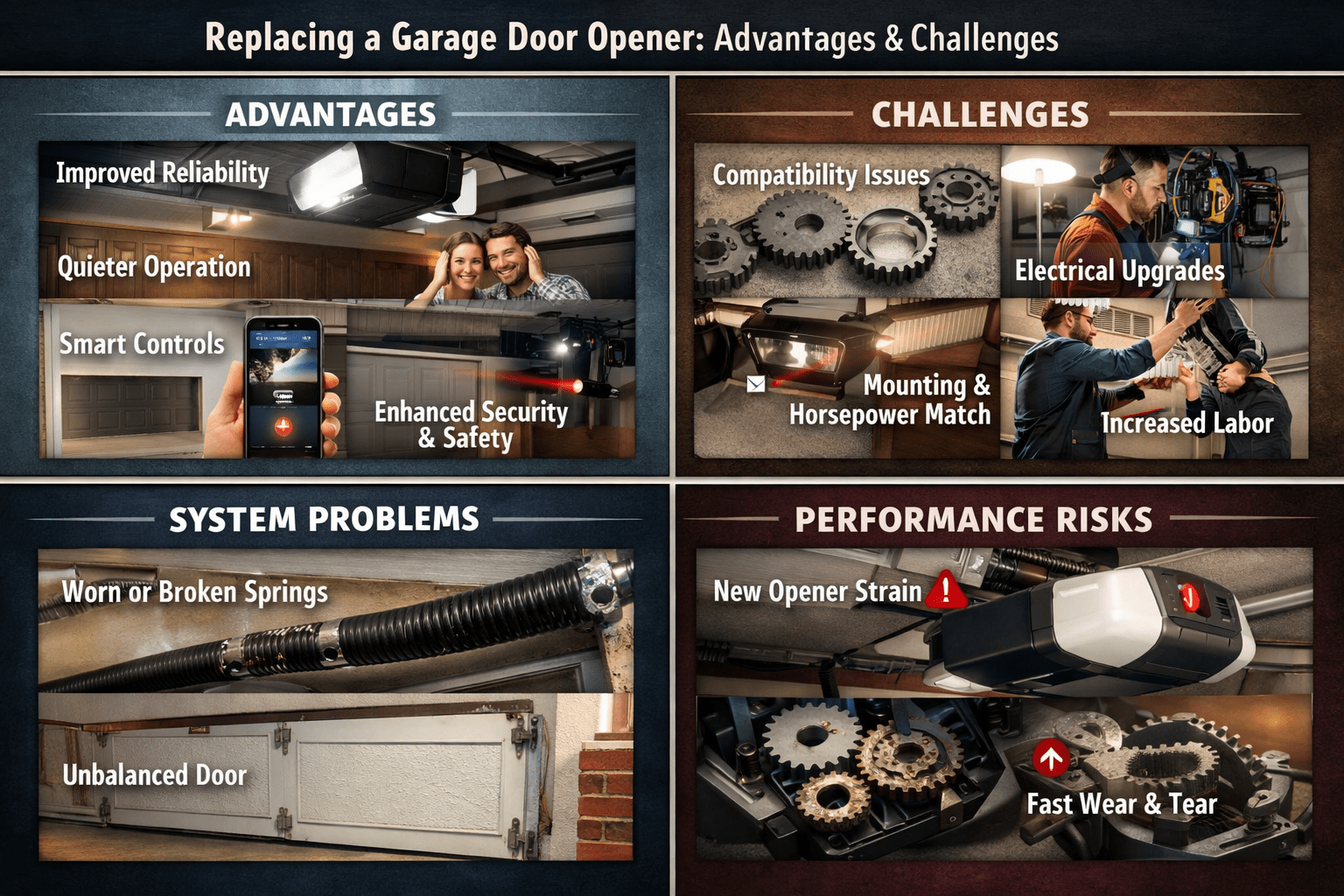 Replacing a Garage Door Opener: Advantages & Challenges

ADVANTAGES

Improved Reliability

Quieter Operation

Smart Controls

Enhanced Security & Safety

CHALLENGES

Compatibility Issues

Electrical Upgrades

Mounting & Horsepower Match

Increased Labor

SYSTEM PROBLEMS

Worn or Broken Springs

Unbalanced Door

PERFORMANCE RISKS

New Opener Strain

Fast Wear & Tear