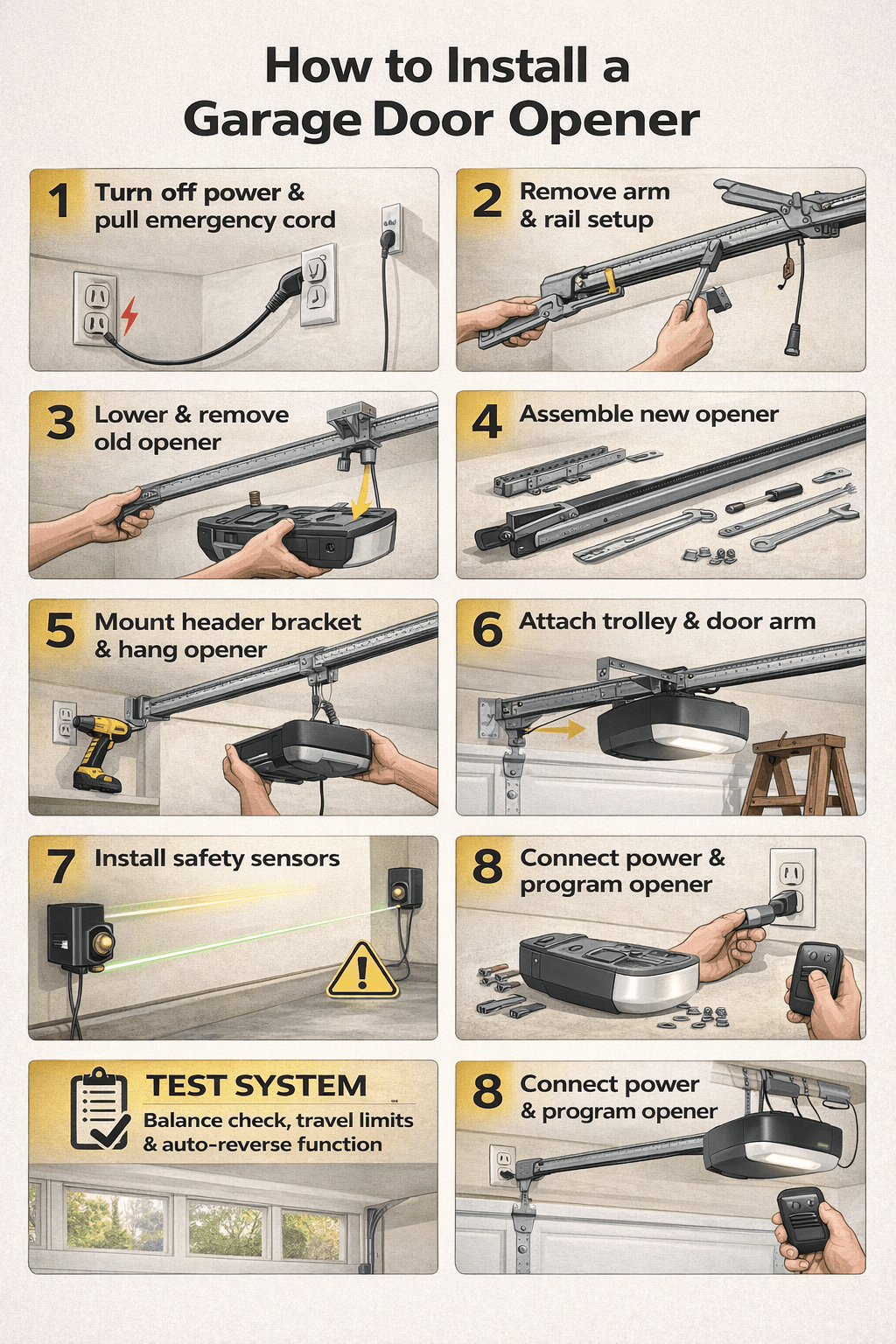 How to Install a Garage Door Opener

1 Turn off power & pull emergency cord

2 Remove arm & rail setup

3 Lower & remove old opener

4 Assemble new opener

5 Mount header bracket & hang opener

6 Attach trolley & door arm

7 Install safety sensors

8 Connect power & program opener

TEST SYSTEM
Balance check, travel limits & auto-reverse function

8 Connect power & program opener