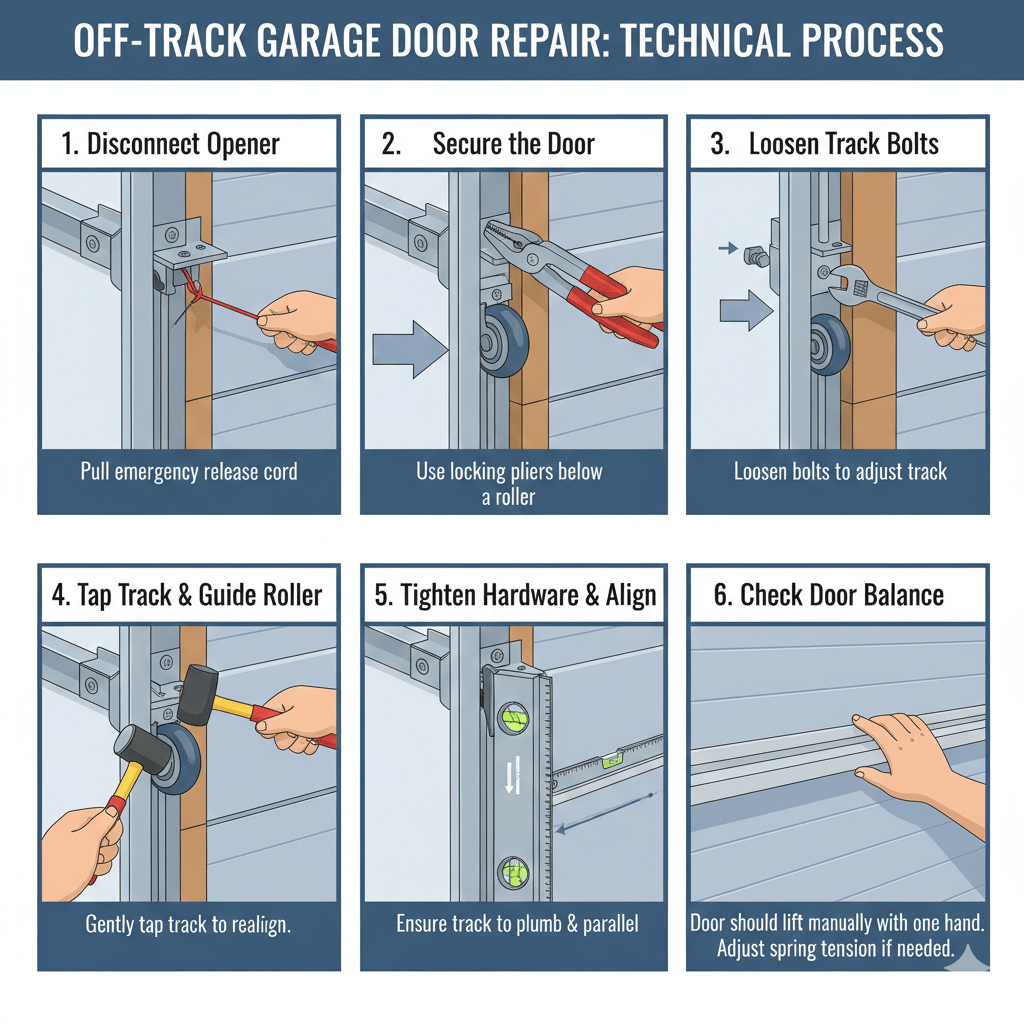 OFF-TRACK GARAGE DOOR REPAIR: TECHNICAL PROCESS

1. Disconnect Opener

Pull emergency release cord

2. Secure the Door

Use locking pliers below a roller

3. Loosen Track Bolts

Loosen bolts to adjust track

4. Tap Track & Guide Roller

Gently tap track to realign.

5. Tighten Hardware & Align

Ensure track to plumb & parallel

6. Check Door Balance

Door should lift manually with one hand. Adjust spring tension if needed.