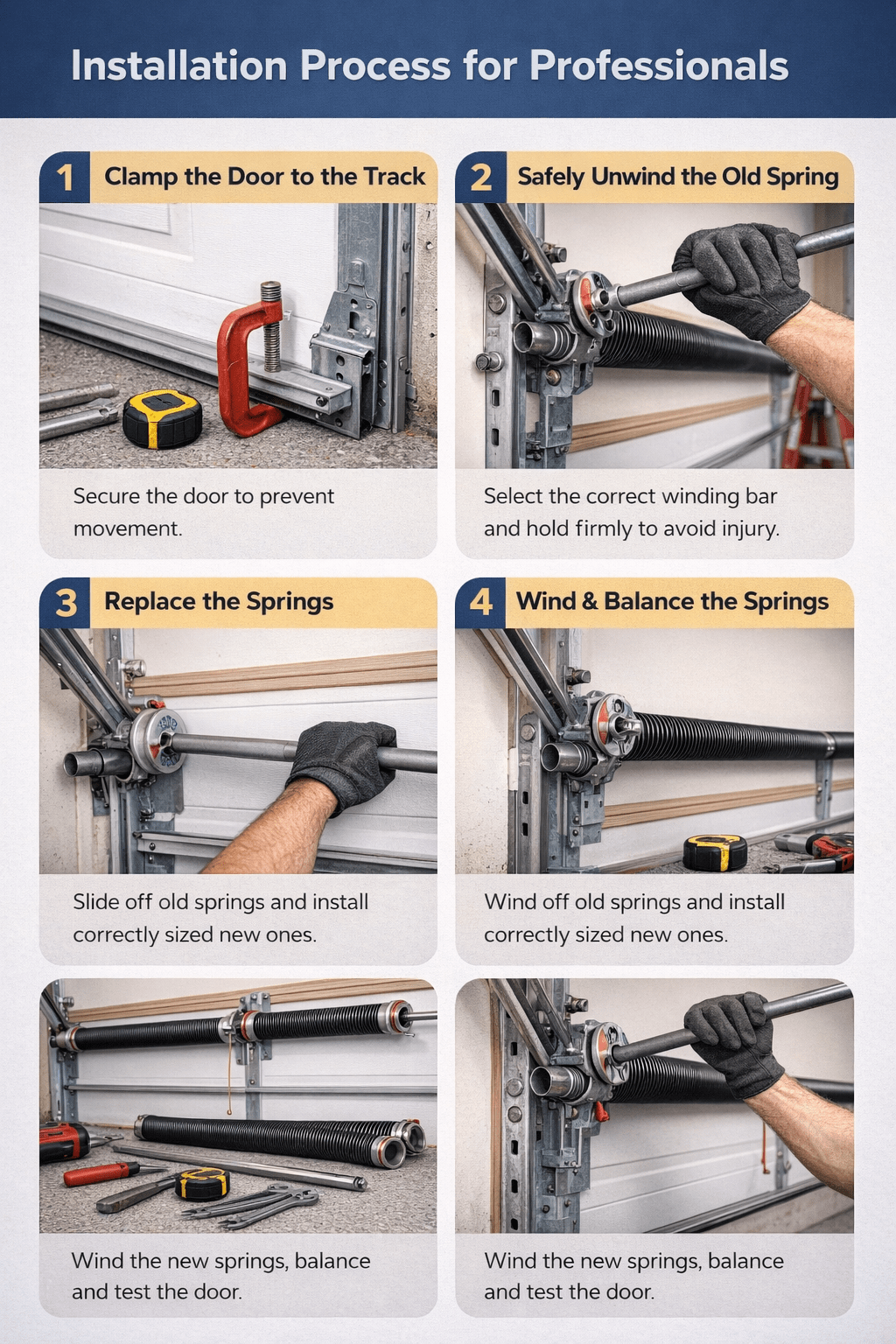 Installation Process for Professionals

1 Clamp the Door to the Track

Secure the door to prevent movement.

2 Safely Unwind the Old Spring

Select the correct winding bar and hold firmly to avoid injury.

3 Replace the Springs

Slide off old springs and install correctly sized new ones.

4 Wind & Balance the Springs

Wind off old springs and install correctly sized new ones.

Wind the new springs, balance and test the door.

Wind the new springs, balance and test the door.