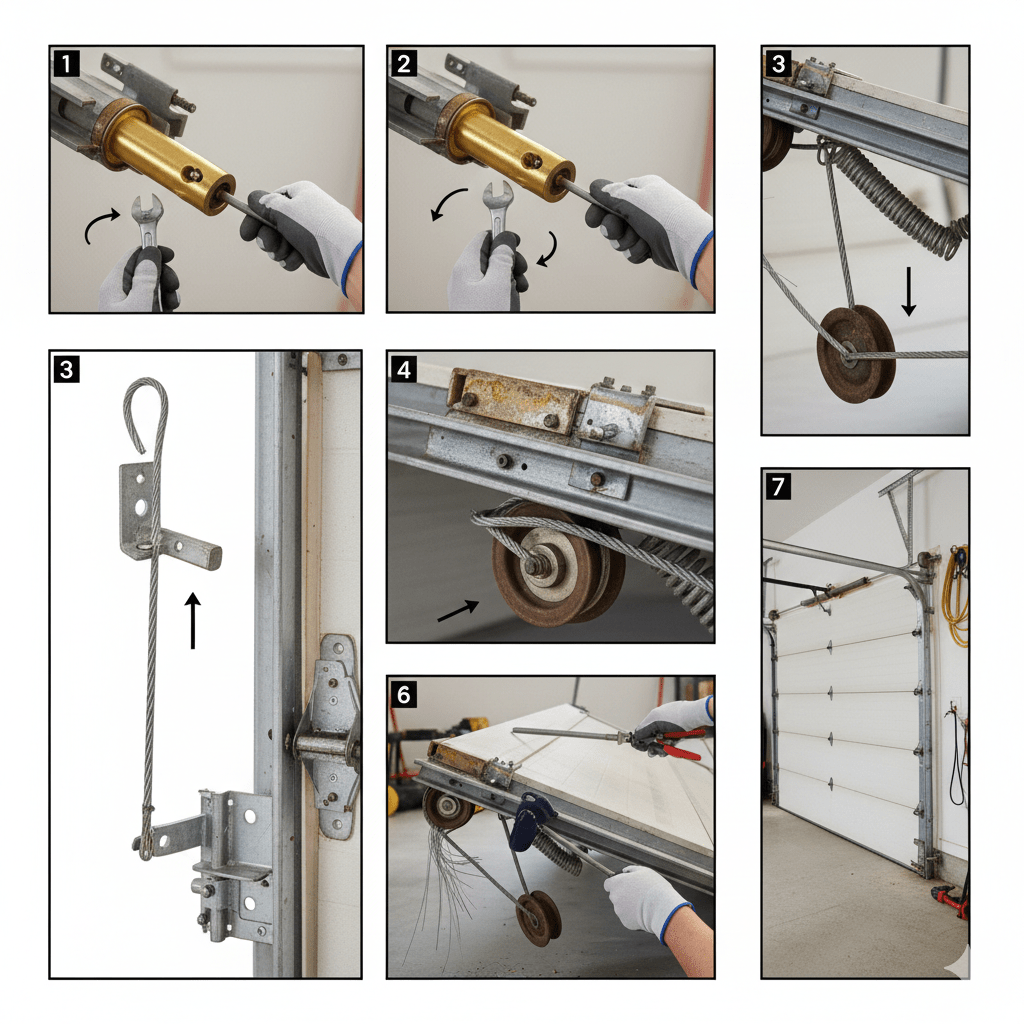 1

2

3

3

4

6

7