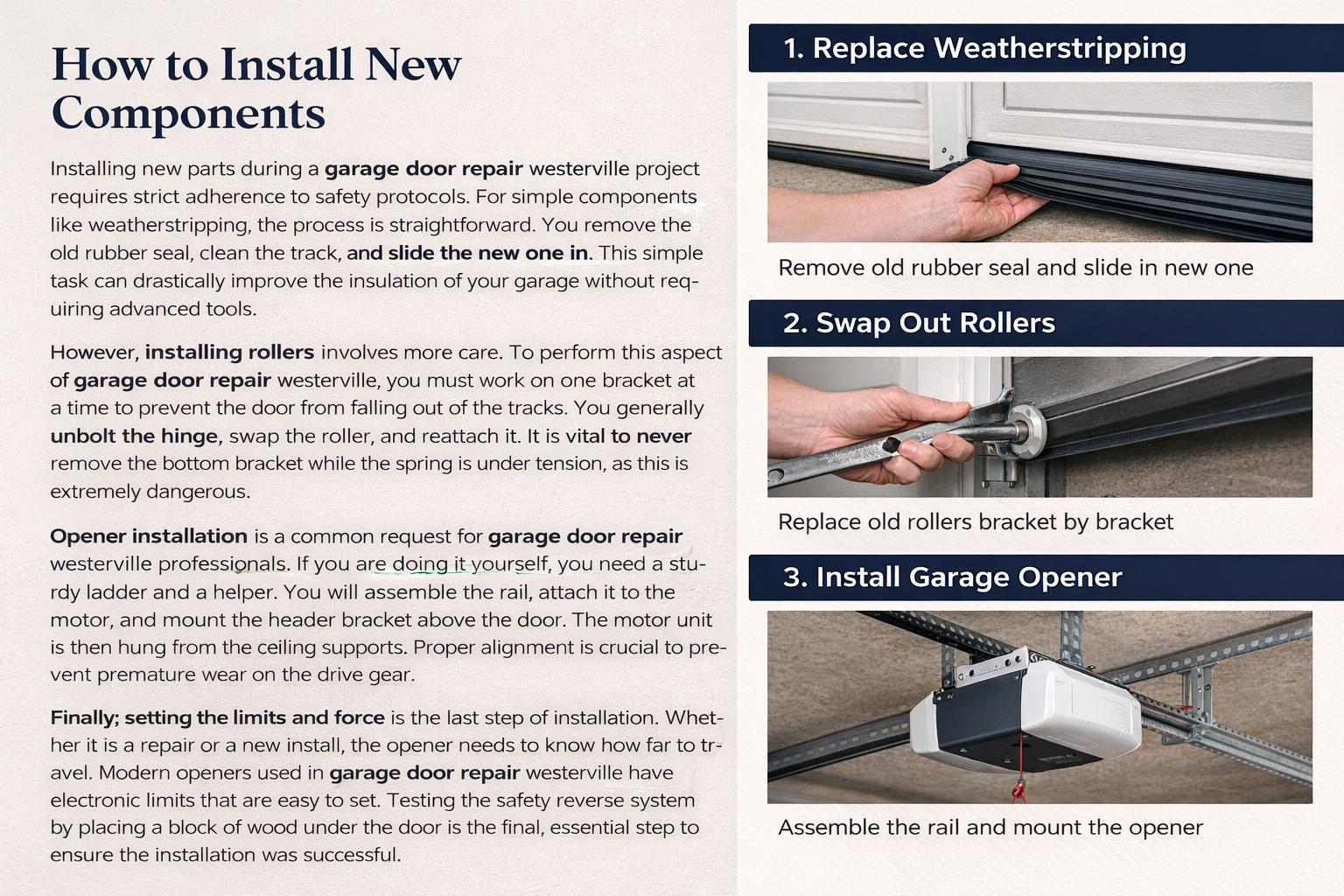 How to Install New Components

Installing new parts during a garage door repair westerville project requires strict adherence to safety protocols. For simple components like weatherstripping, the process is straightforward. You remove the old rubber seal, clean the track, and slide the new one in. This simple task can drastically improve the insulation of your garage without requiring advanced tools.

However, installing rollers involves more care. To perform this aspect of garage door repair westerville, you must work on one bracket at a time to prevent the door from falling out of the tracks. You generally unbolt the hinge, swap the roller, and reattach it. It is vital to never remove the bottom bracket while the spring is under tension, as this is extremely dangerous.

Opener installation is a common request for garage door repair westerville professionals. If you are doing it yourself, you need a sturdy ladder and a helper. You will assemble the rail, attach it to the motor, and mount the header bracket above the door. The motor unit is then hung from the ceiling supports. Proper alignment is crucial to prevent premature wear on the drive gear.

Finally; setting the limits and force is the last step of installation. Whether it is a repair or a new install, the opener needs to know how far to travel. Modern openers used in garage door repair westerville have electronic limits that are easy to set. Testing the safety reverse system by placing a block of wood under the door is the final, essential step to ensure the installation was successful.

1. Replace Weatherstripping

Remove old rubber seal and slide in new one

2. Swap Out Rollers

Replace old rollers bracket by bracket

3. Install Garage Opener

Assemble the rail and mount the opener