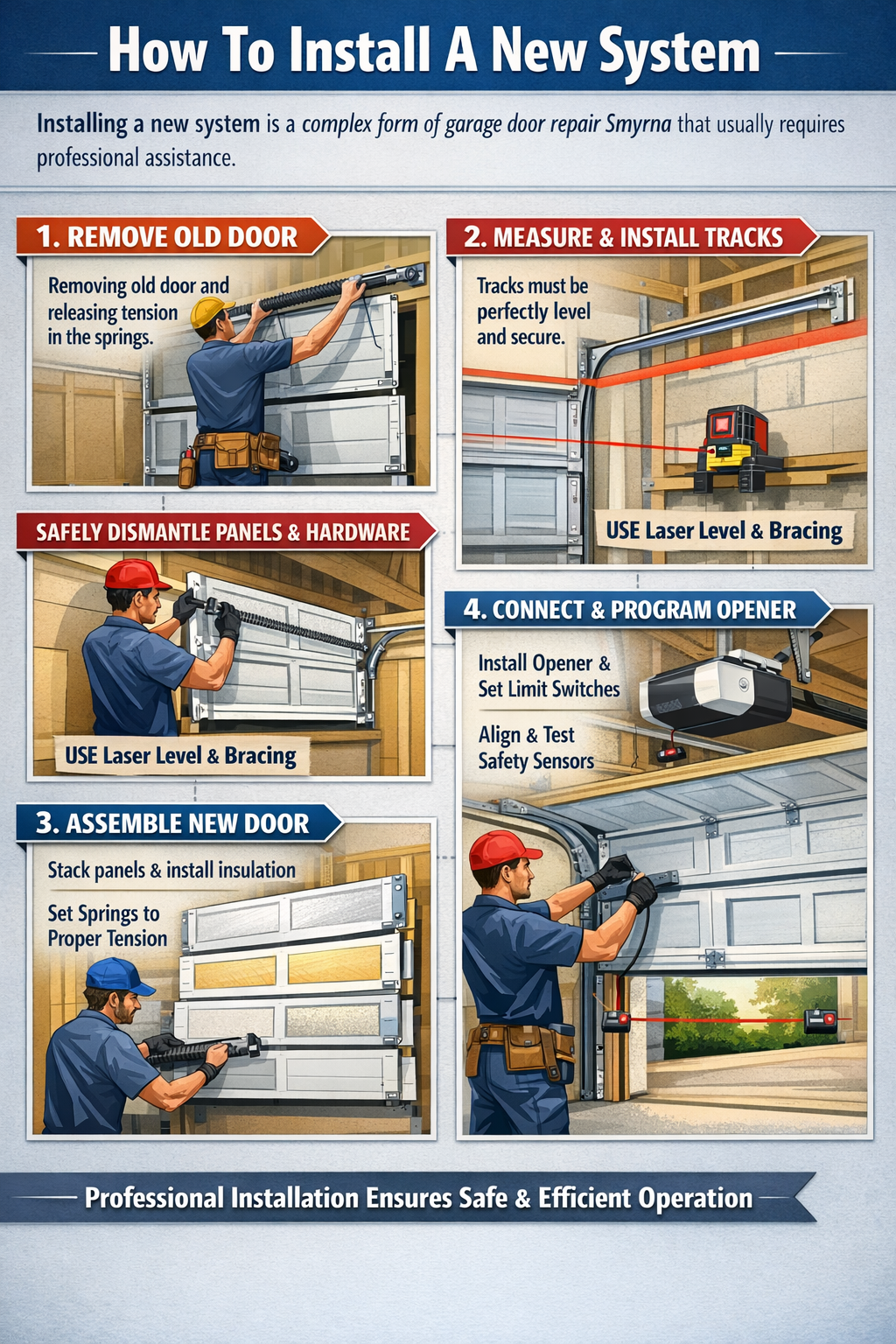 How To Install A New System

Installing a new system is a complex form of garage door repair Smyrna that usually requires professional assistance.

1. REMOVE OLD DOOR

Removing old door and releasing tension in the springs.

SAFELY DISMANTLE PANELS & HARDWARE

USE Laser Level & Bracing

3. ASSEMBLE NEW DOOR

Stack panels & install insulation

Set Springs to Proper Tension

2. MEASURE & INSTALL TRACKS

Tracks must be perfectly level and secure.

USE Laser Level & Bracing

4. CONNECT & PROGRAM OPENER

Install Opener & Set Limit Switches

Align & Test Safety Sensors

Professional Installation Ensures Safe & Efficient Operation